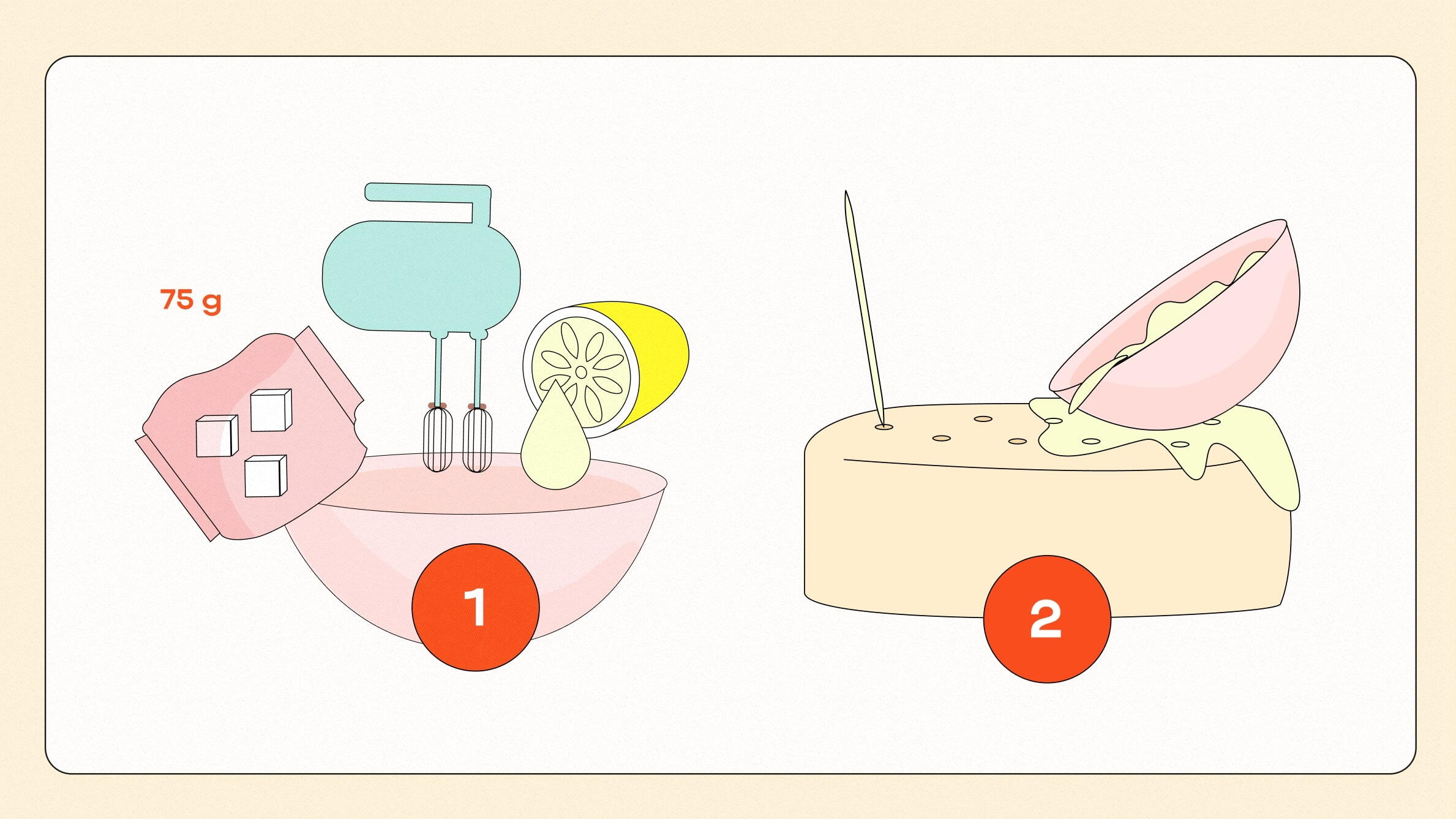 75 g

1

2