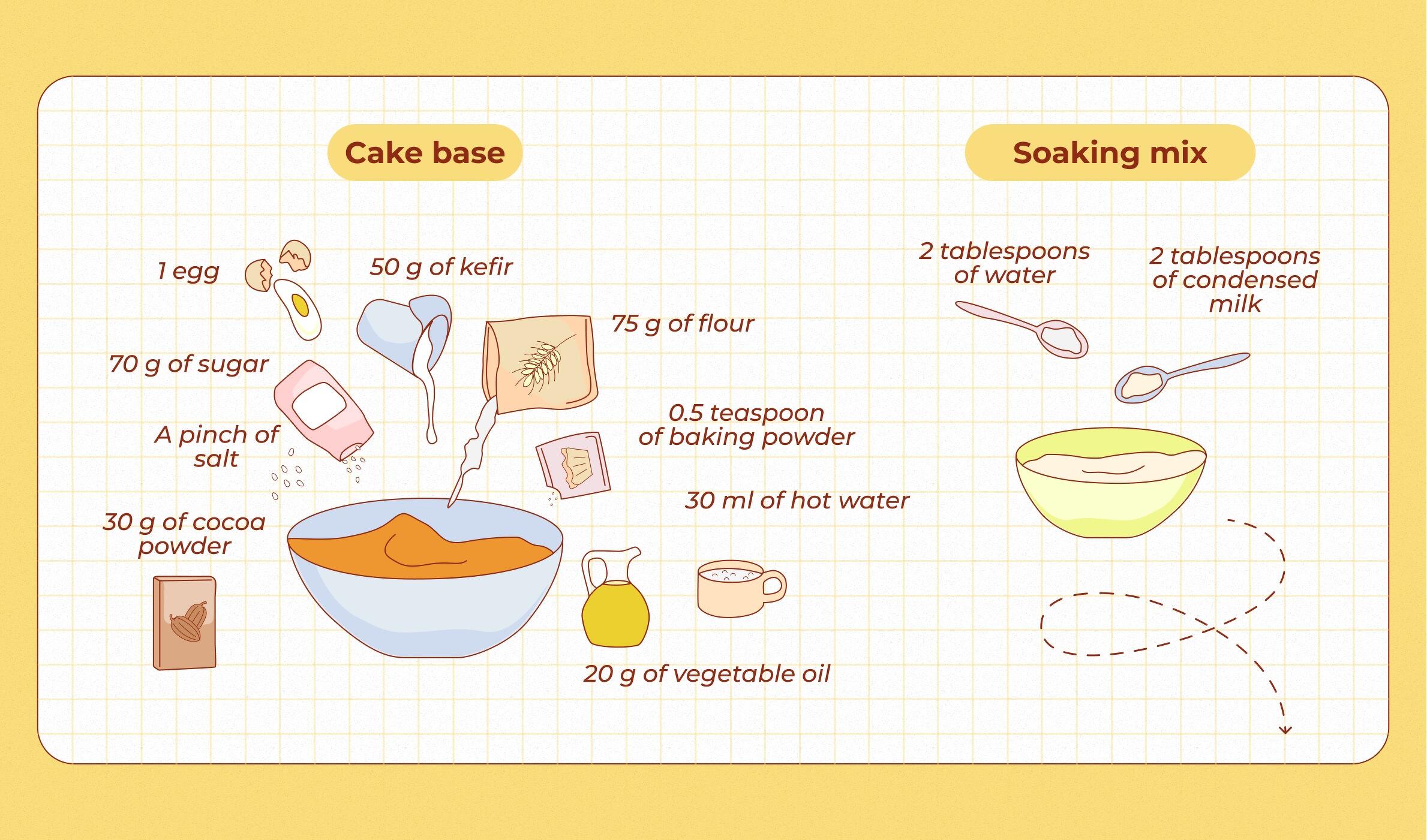 Cake base

1 egg

50 g of kefir

75 g of flour

70 g of sugar

A pinch of salt

0.5 teaspoon of baking powder

30 ml of hot water

30 g of cocoa powder

20 g of vegetable oil

Soaking mix

2 tablespoons of water

2 tablespoons of condensed milk