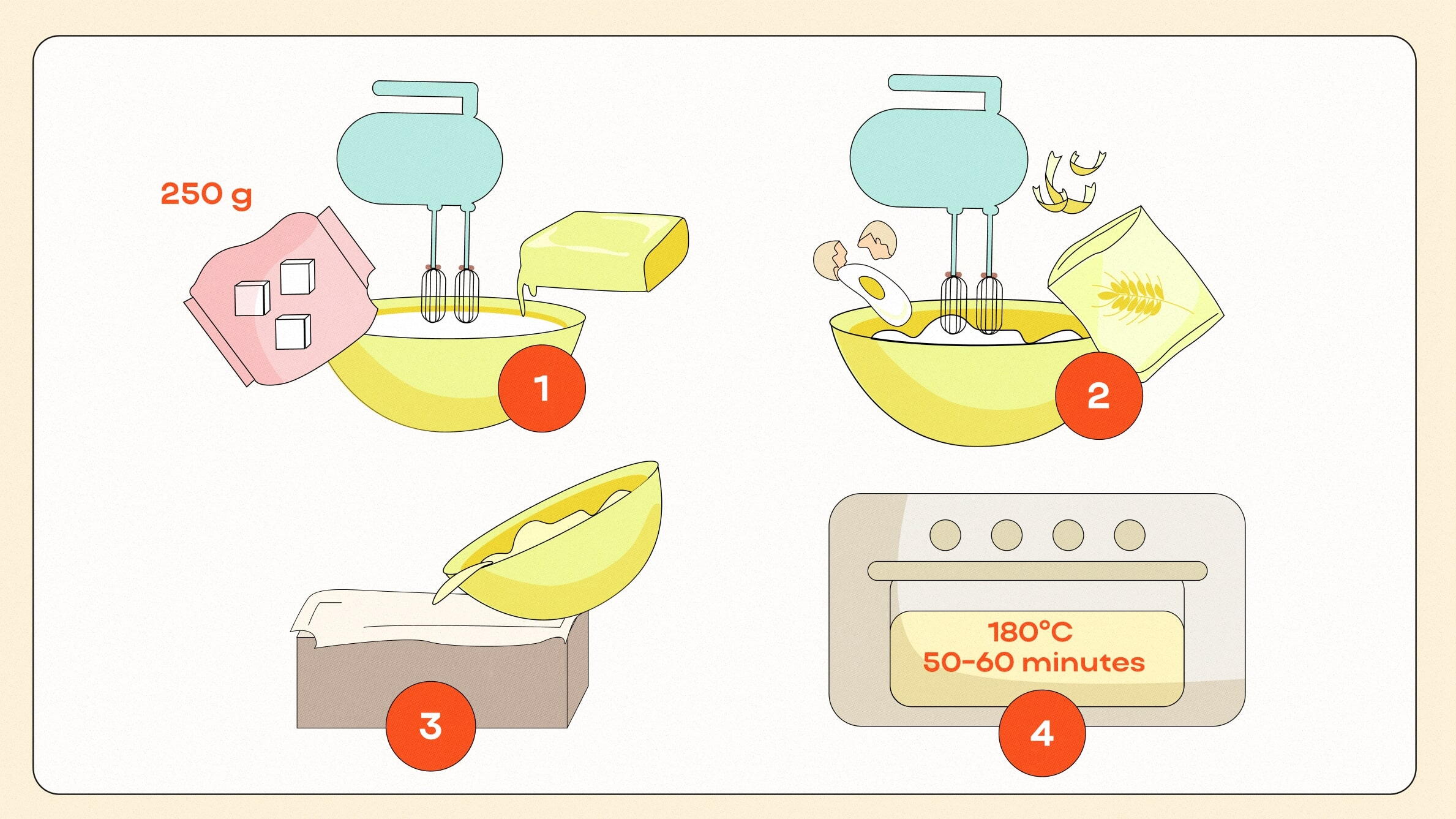 250 g

1

2

3

180°C
50-60 minutes

4