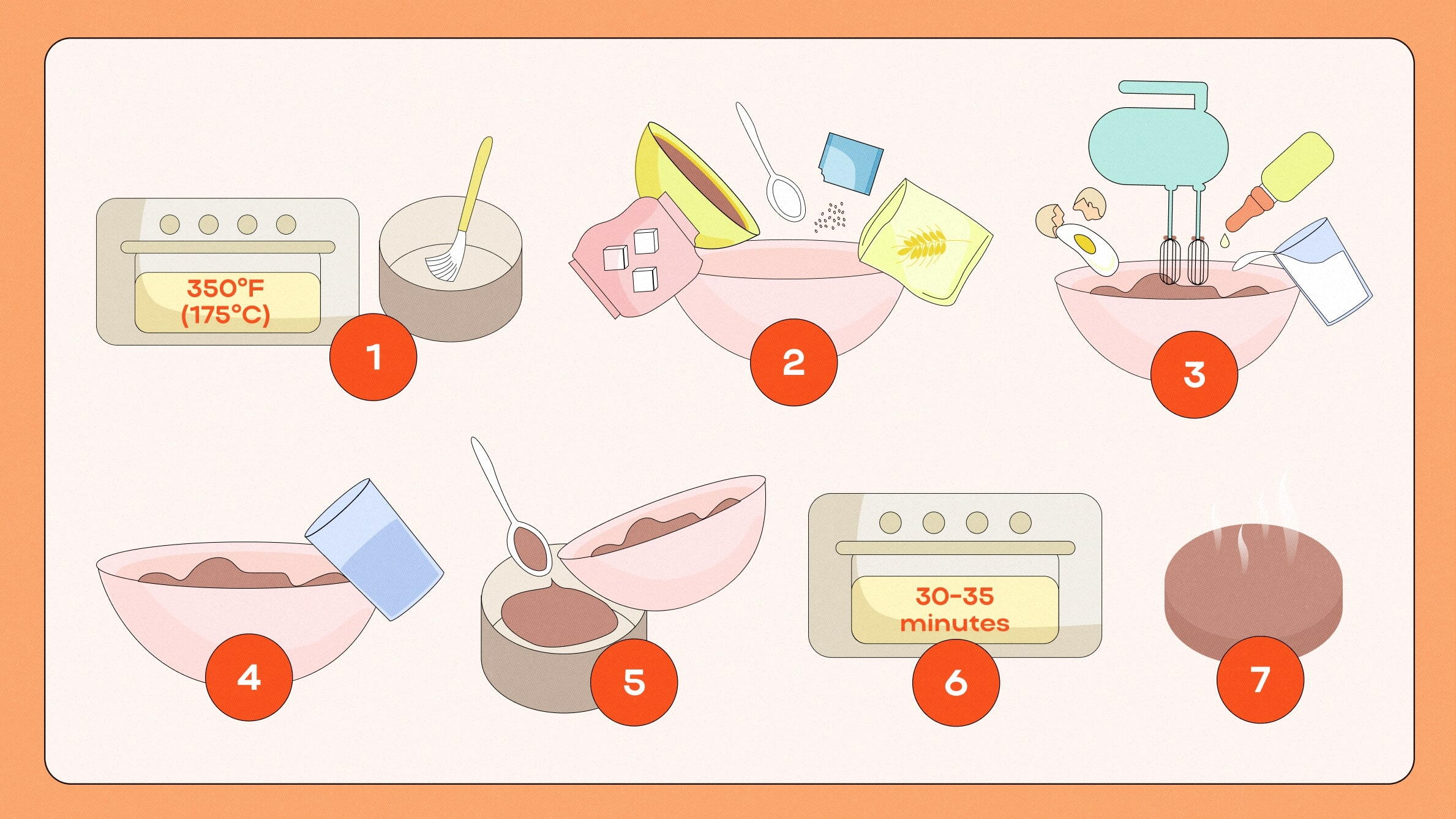 350°F
(175°C)

1

2

3

4

5

30-35
minutes

6

7